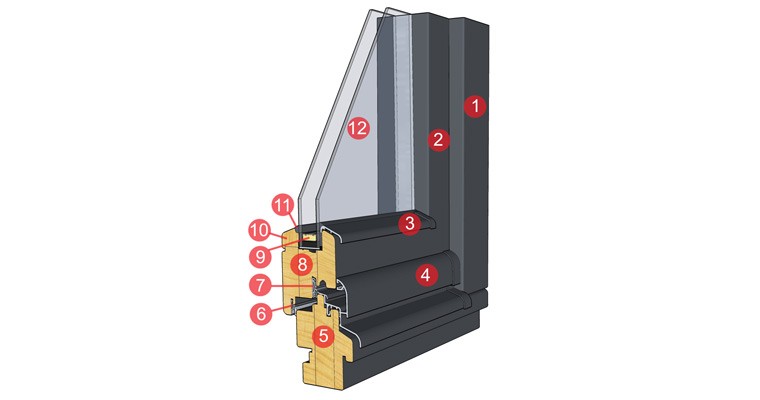 1
2
12
3
11
10
9
8
4
7
6
5